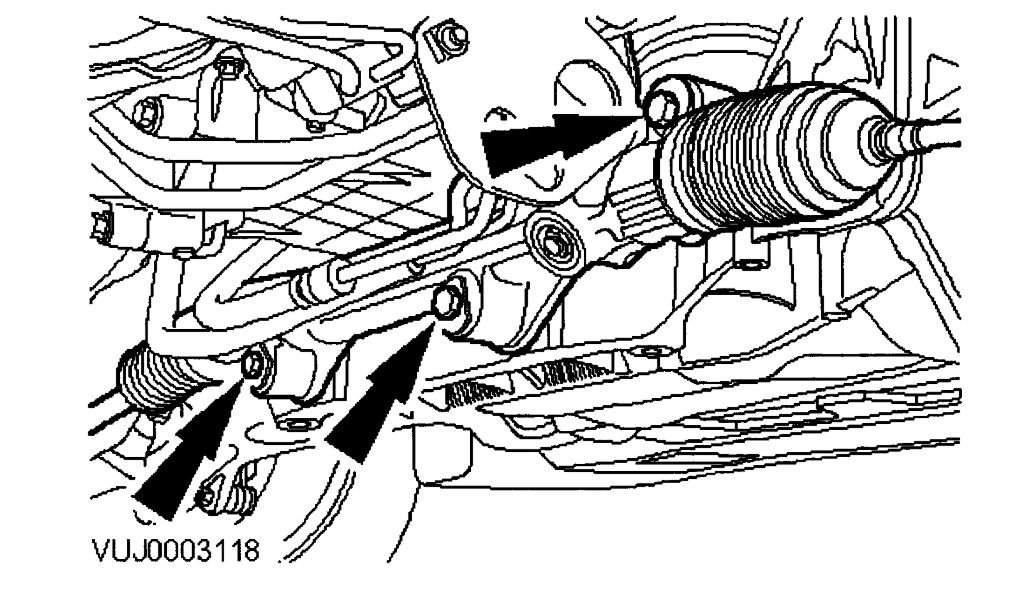 VUJ0003118