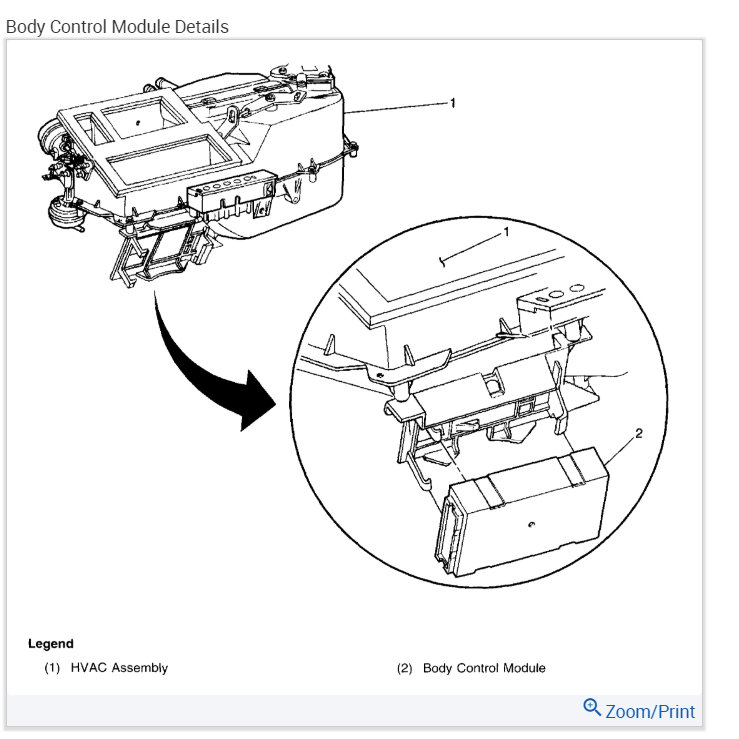 Body Control Module Details

1

1

2

Legend

(1) HVAC Assembly

(2) Body Control Module

Zoom/Print