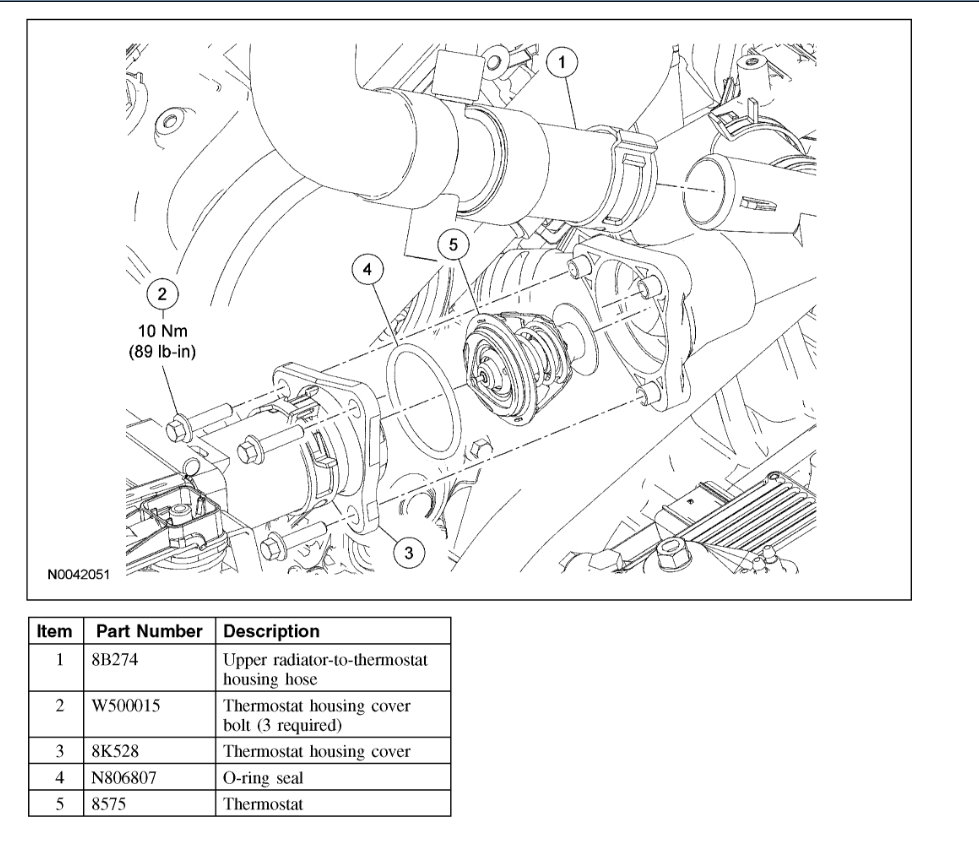 1

5

4

2
10 Nm
(89 lb-in)

3

N0042051

| Item | Part Number | Description |
|---|---|---|
| 1 | 8B274 | Upper radiator-to-thermostat housing hose |
| 2 | W500015 | Thermostat housing cover bolt (3 required) |
| 3 | 8K528 | Thermostat housing cover |
| 4 | N806807 | O-ring seal |
| 5 | 8575 | Thermostat |