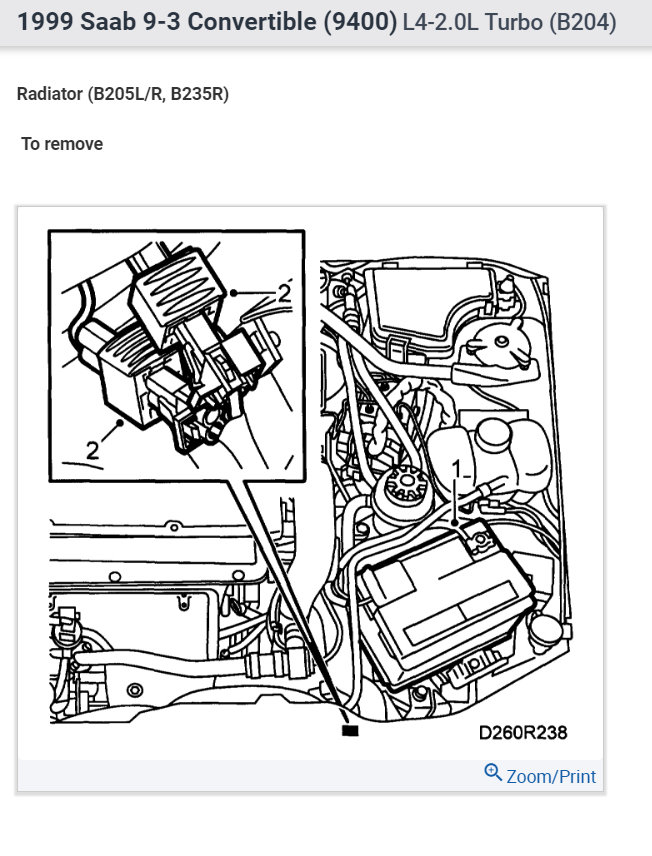 1999 Saab 9-3 Convertible (9400) L4-2.0L Turbo (B204)

Radiator (B205L/R, B235R)

To remove

2

2

1

D260R238

Zoom/Print