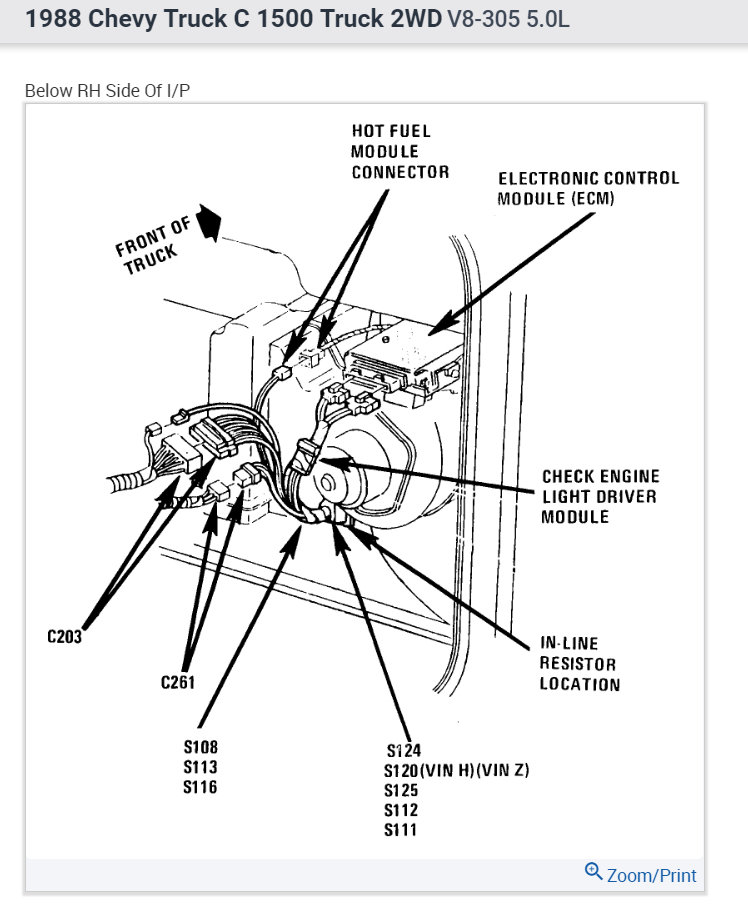 1988 Chevy Truck C 1500 Truck 2WD V8-305 5.0L

Below RH Side Of I/P

HOT FUEL MODULE CONNECTOR

ELECTRONIC CONTROL MODULE (ECM)

FRONT OF TRUCK

CHECK ENGINE LIGHT DRIVER MODULE

IN-LINE RESISTOR LOCATION

C203

C261

S108
S113
S116

S124
S120(VIN H)(VIN Z)
S125
S112
S111

Zoom/Print