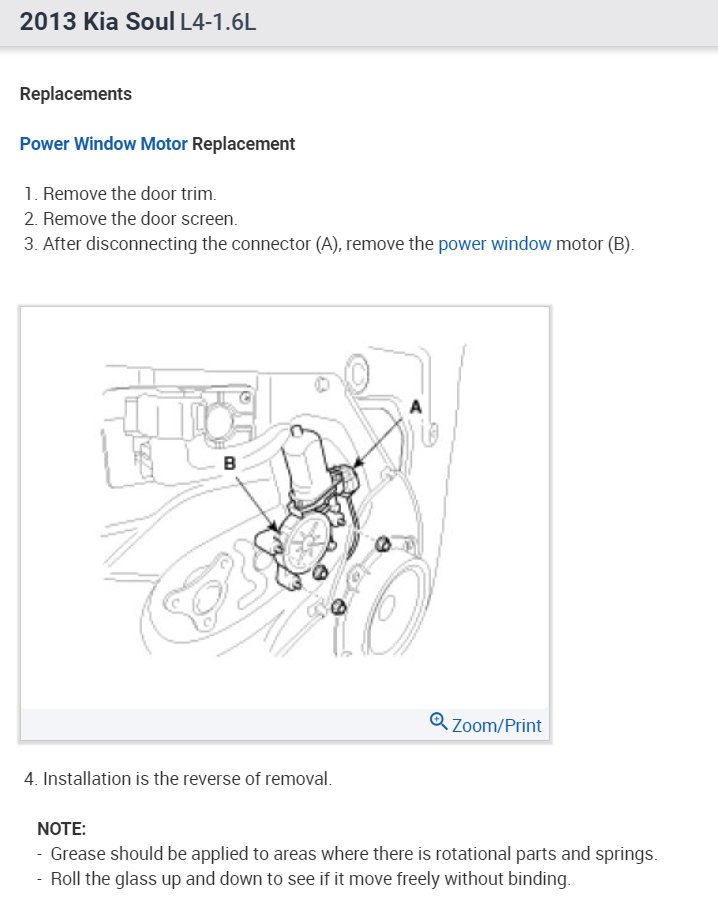 2013 Kia Soul L4-1.6L

Replacements

Power Window Motor Replacement

1. Remove the door trim.
2. Remove the door screen.
3. After disconnecting the connector (A), remove the power window motor (B).

A

B

Zoom/Print

4. Installation is the reverse of removal.

NOTE:
- Grease should be applied to areas where there is rotational parts and springs.
- Roll the glass up and down to see if it move freely without binding.