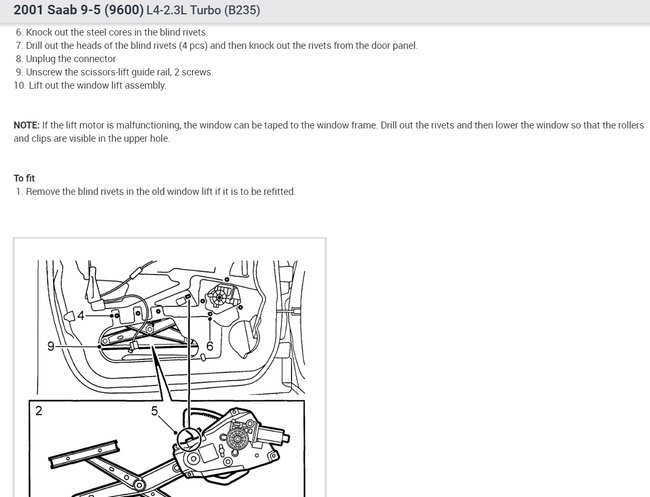 2001 Saab 9-5 (9600) L4-2.3L Turbo (B235)

6. Knock out the steel cores in the blind rivets.
7. Drill out the heads of the blind rivets (4 pcs) and then knock out the rivets from the door panel.
8. Unplug the connector
9. Unscrew the scissors-lift guide rail, 2 screws.
10. Lift out the window lift assembly.

NOTE: If the lift motor is malfunctioning, the window can be taped to the window frame. Drill out the rivets and then lower the window so that the rollers and clips are visible in the upper hole.

To fit
1. Remove the blind rivets in the old window lift if it is to be refitted.

4
9
6
2
5