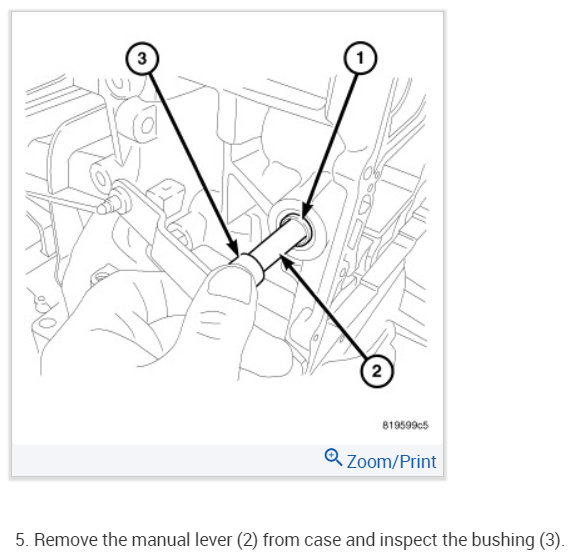 3
1
2
819599c5
Zoom/Print

5. Remove the manual lever (2) from case and inspect the bushing (3).