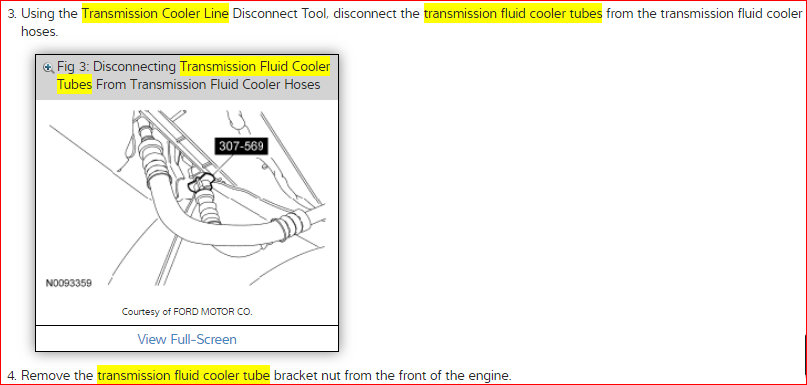 3. Using the Transmission Cooler Line Disconnect Tool, disconnect the transmission fluid cooler tubes from the transmission fluid cooler hoses.

Fig 3: Disconnecting Transmission Fluid Cooler Tubes From Transmission Fluid Cooler Hoses

307-569

N0093359

Courtesy of FORD MOTOR CO.

View Full-Screen

4. Remove the transmission fluid cooler tube bracket nut from the front of the engine.