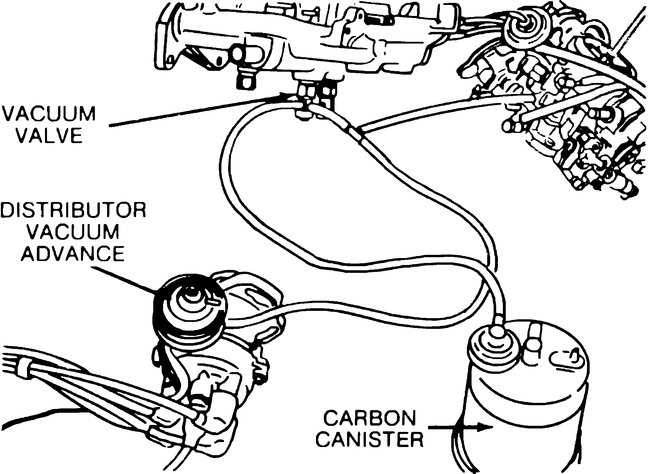 VACUUM VALVE

DISTRIBUTOR VACUUM ADVANCE

CARBON CANISTER