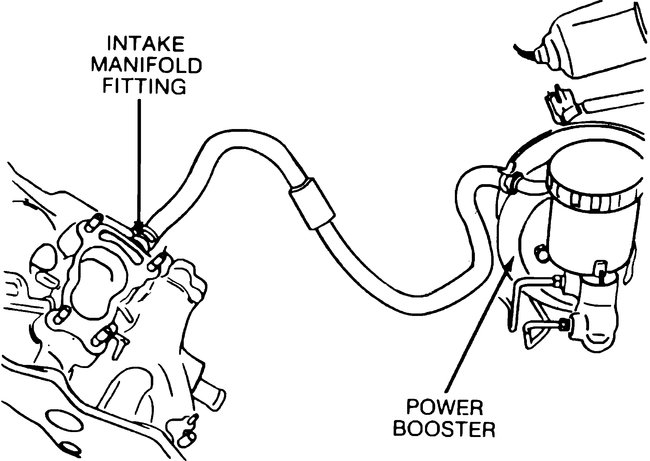 INTAKE
MANIFOLD
FITTING

POWER
BOOSTER