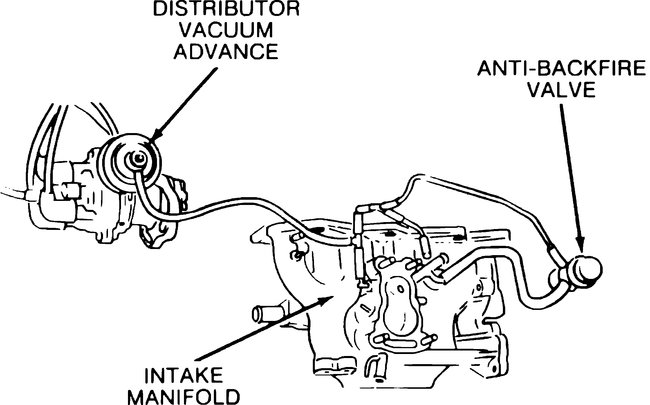 DISTRIBUTOR VACUUM ADVANCE

ANTI-BACKFIRE VALVE

INTAKE MANIFOLD