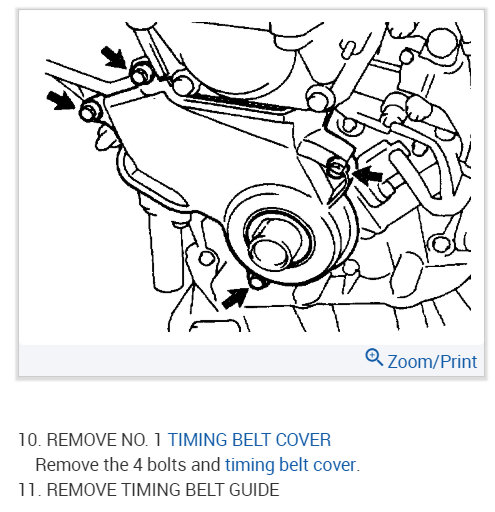 Zoom/Print

10. REMOVE NO. 1 TIMING BELT COVER
Remove the 4 bolts and timing belt cover.
11. REMOVE TIMING BELT GUIDE