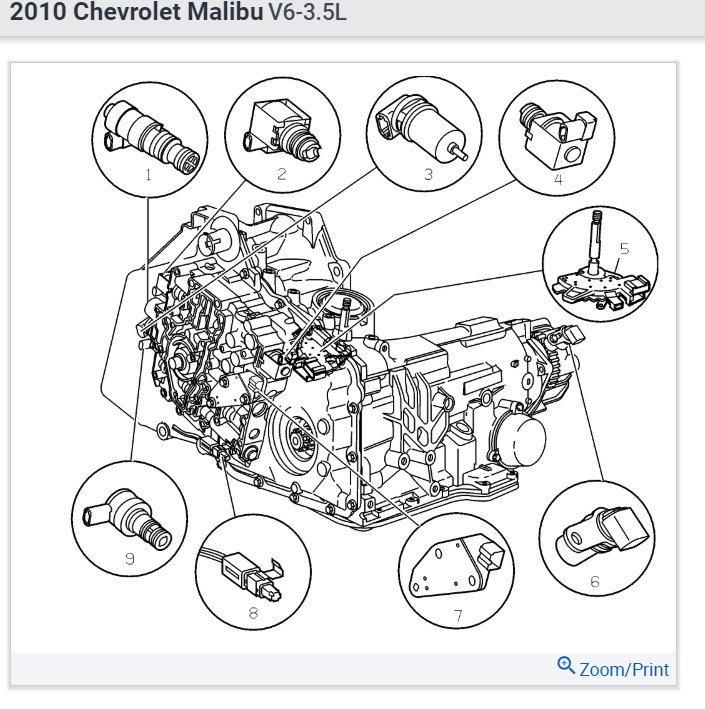 2010 Chevrolet Malibu V6-3.5L

1
2
3
4
5
6
7
8
9

Zoom/Print