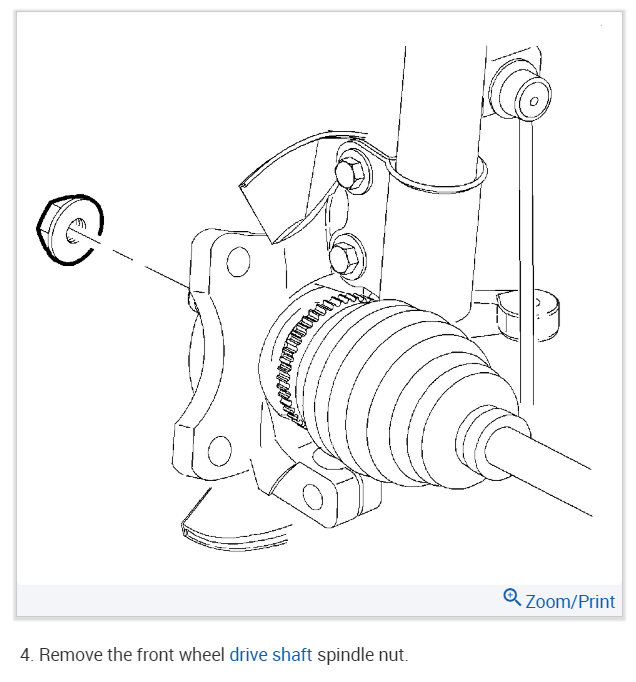 Zoom/Print

4. Remove the front wheel drive shaft spindle nut.