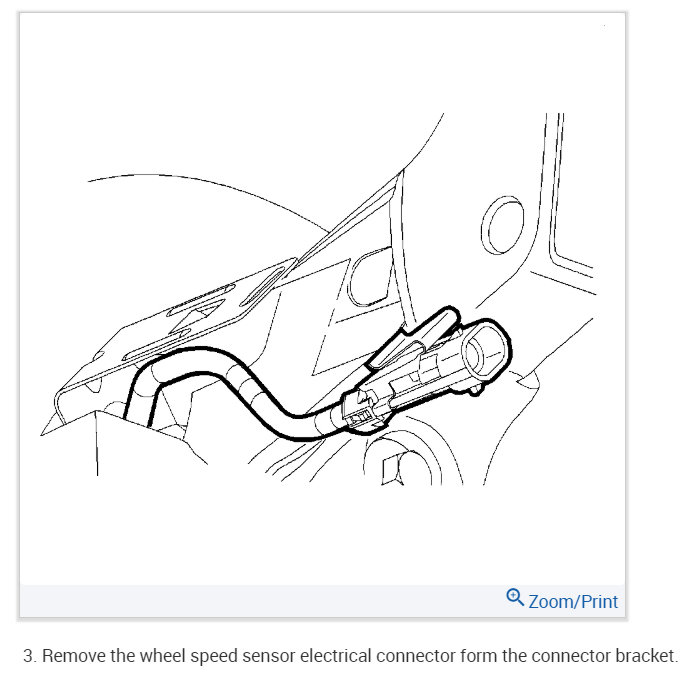 Zoom/Print

3. Remove the wheel speed sensor electrical connector form the connector bracket.