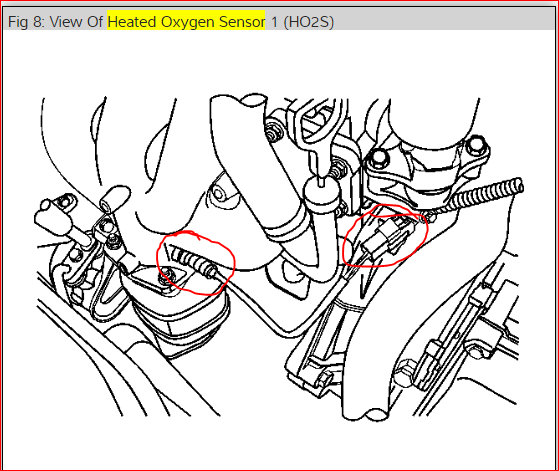 Fig 8: View Of Heated Oxygen Sensor 1 (HO2S)