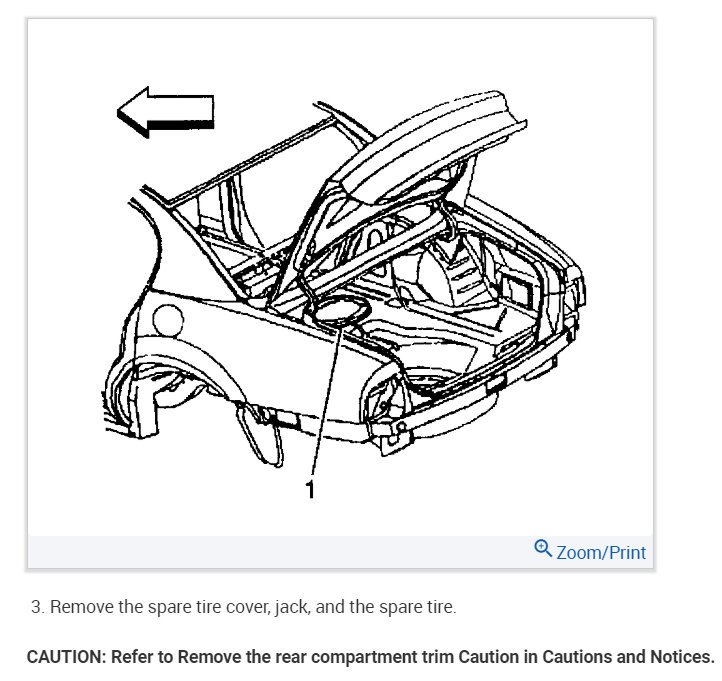 1

Zoom/Print

3. Remove the spare tire cover, jack, and the spare tire.

CAUTION: Refer to Remove the rear compartment trim Caution in Cautions and Notices.