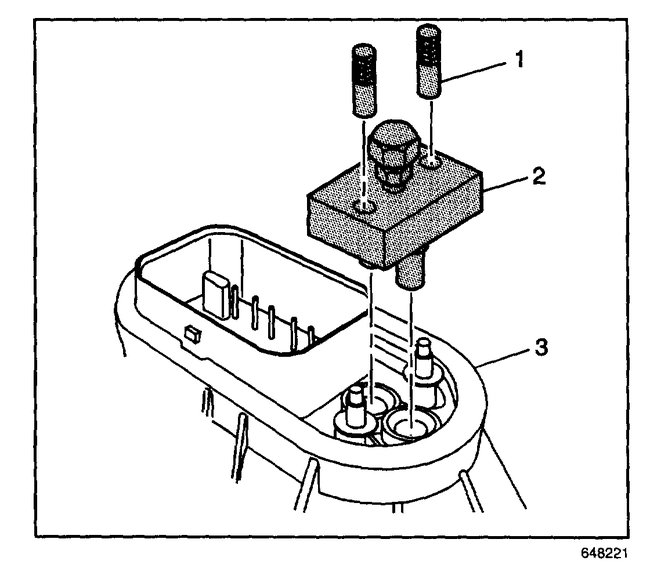 1
2
3
648221