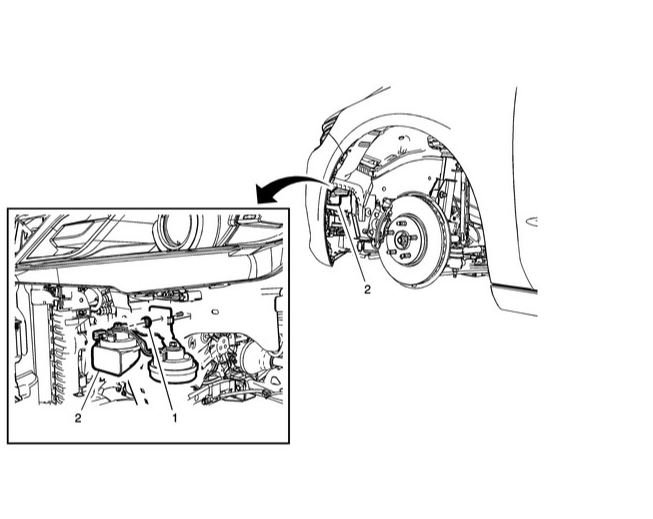 2

2

1