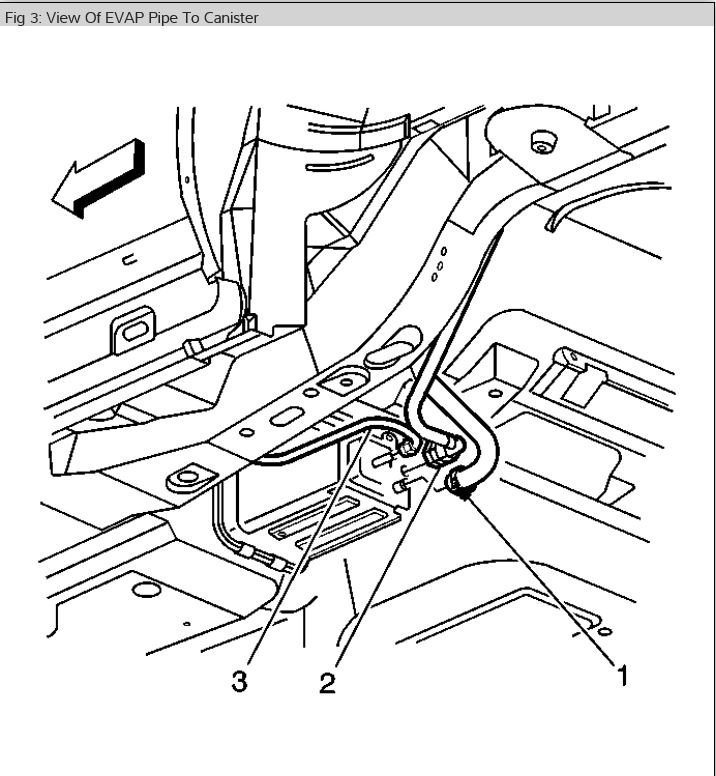 Fig 3: View Of EVAP Pipe To Canister

3
2
1