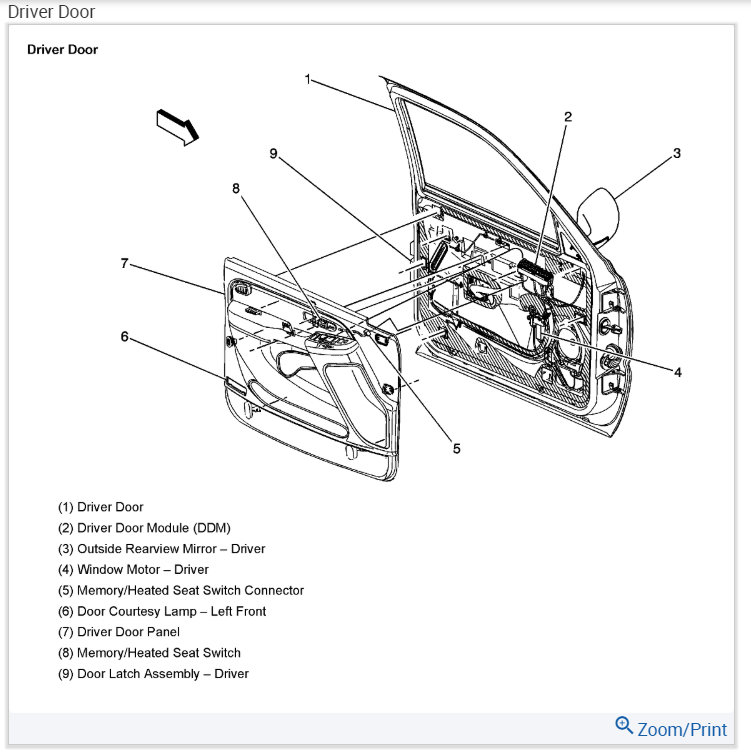 Driver Door

Driver Door

1
2
3
9
8
7
6
4
5

(1) Driver Door
(2) Driver Door Module (DDM)
(3) Outside Rearview Mirror – Driver
(4) Window Motor – Driver
(5) Memory/Heated Seat Switch Connector
(6) Door Courtesy Lamp – Left Front
(7) Driver Door Panel
(8) Memory/Heated Seat Switch
(9) Door Latch Assembly – Driver

Zoom/Print