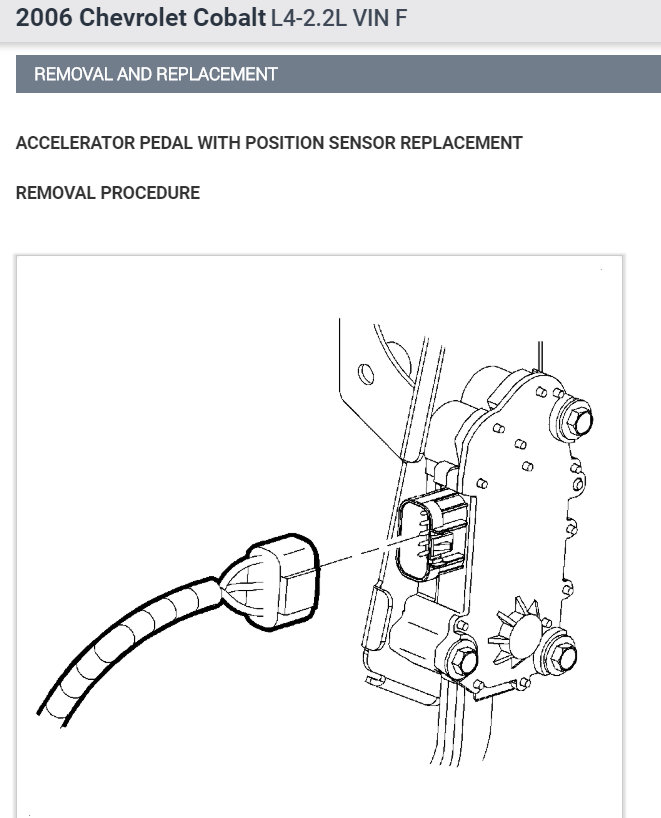 2006 Chevrolet Cobalt L4-2.2L VIN F

REMOVAL AND REPLACEMENT

ACCELERATOR PEDAL WITH POSITION SENSOR REPLACEMENT

REMOVAL PROCEDURE