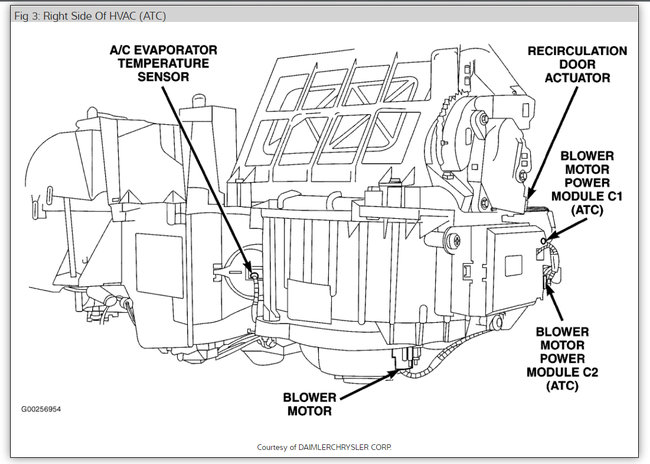 Fig 3: Right Side Of HVAC (ATC)

A/C EVAPORATOR TEMPERATURE SENSOR

RECIRCULATION DOOR ACTUATOR

BLOWER MOTOR POWER MODULE C1 (ATC)

BLOWER MOTOR POWER MODULE C2 (ATC)

BLOWER MOTOR

G00256954

Courtesy of DAIMLERCHRYSLER CORP.