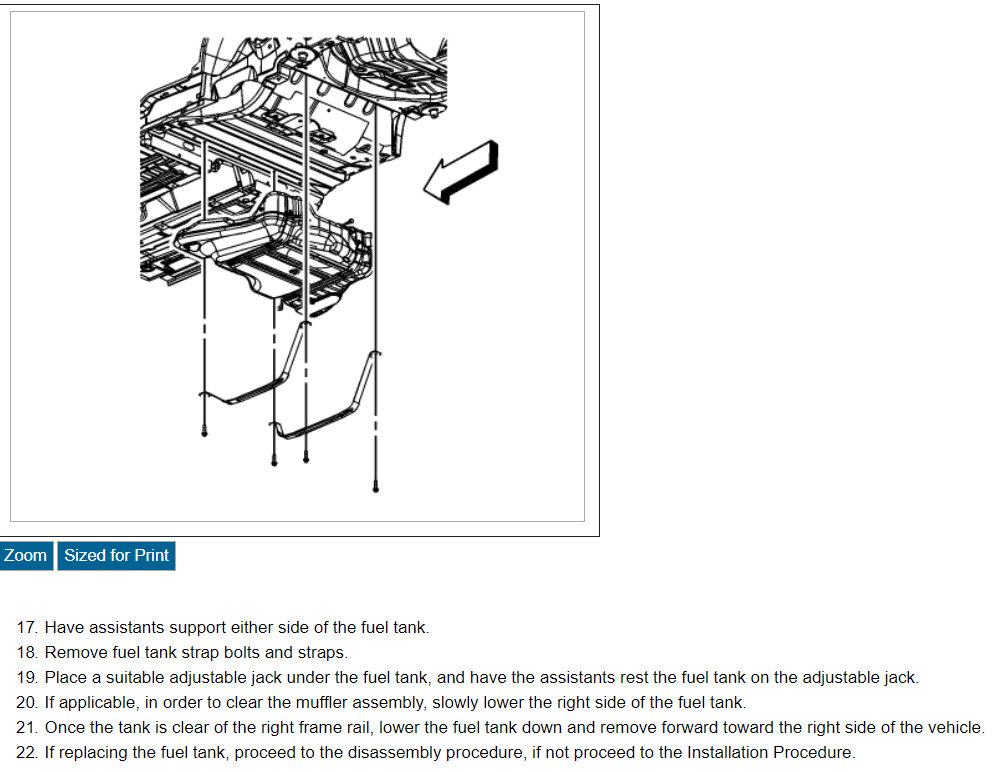 Zoom Sized for Print

17. Have assistants support either side of the fuel tank.
18. Remove fuel tank strap bolts and straps.
19. Place a suitable adjustable jack under the fuel tank, and have the assistants rest the fuel tank on the adjustable jack.
20. If applicable, in order to clear the muffler assembly, slowly lower the right side of the fuel tank.
21. Once the tank is clear of the right frame rail, lower the fuel tank down and remove forward toward the right side of the vehicle.
22. If replacing the fuel tank, proceed to the disassembly procedure, if not proceed to the Installation Procedure.