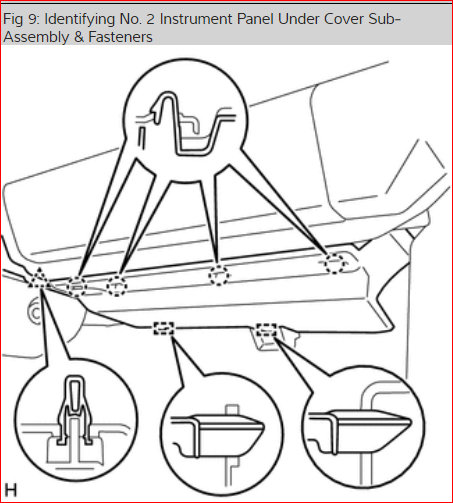 Fig 9: Identifying No. 2 Instrument Panel Under Cover Sub-Assembly & Fasteners

H