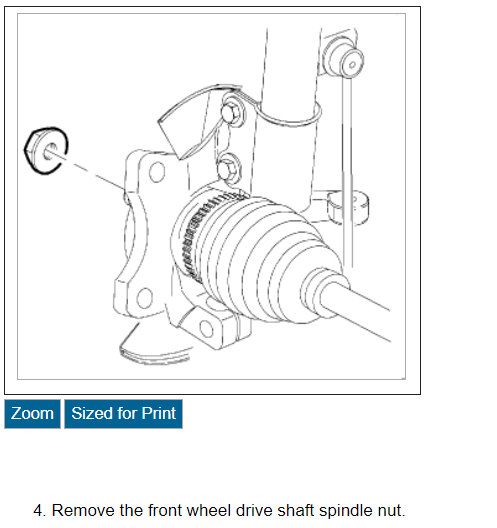 Zoom Sized for Print

4. Remove the front wheel drive shaft spindle nut.