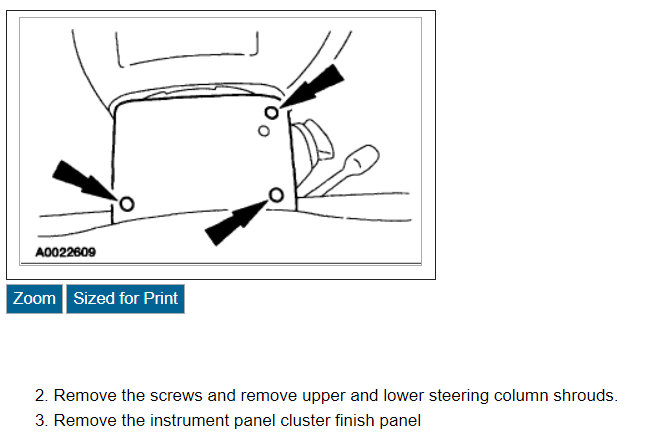 A0022609

Zoom Sized for Print

2. Remove the screws and remove upper and lower steering column shrouds.
3. Remove the instrument panel cluster finish panel