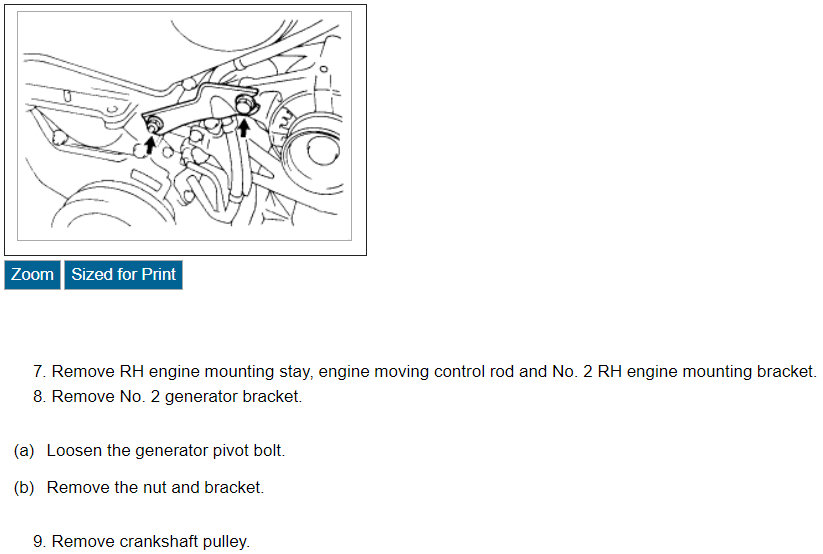 Zoom Sized for Print

7. Remove RH engine mounting stay, engine moving control rod and No. 2 RH engine mounting bracket.
8. Remove No. 2 generator bracket.

(a) Loosen the generator pivot bolt.

(b) Remove the nut and bracket.

9. Remove crankshaft pulley.