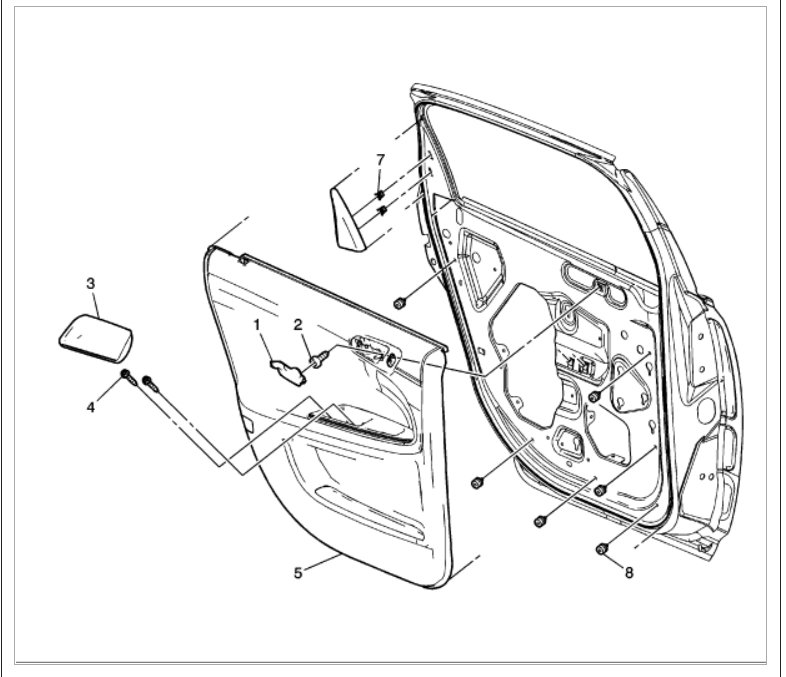 7
3
1
2
4
5
8