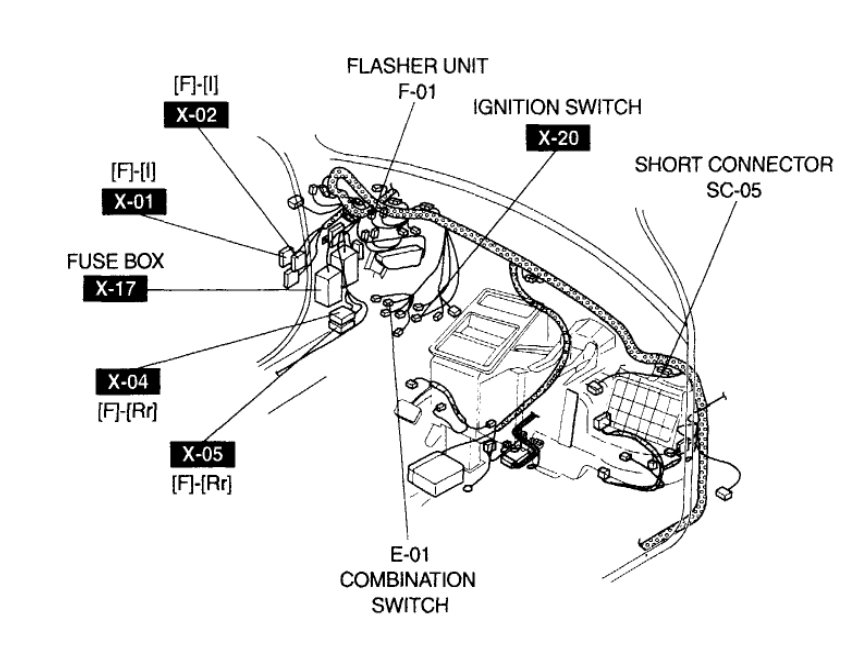 [F]-[I]
X-02

FLASHER UNIT
F-01

IGNITION SWITCH
X-20

[F]-[I]
X-01

SHORT CONNECTOR
SC-05

FUSE BOX
X-17

X-04
[F]-[Rr]

X-05
[F]-[Rr]

E-01
COMBINATION
SWITCH