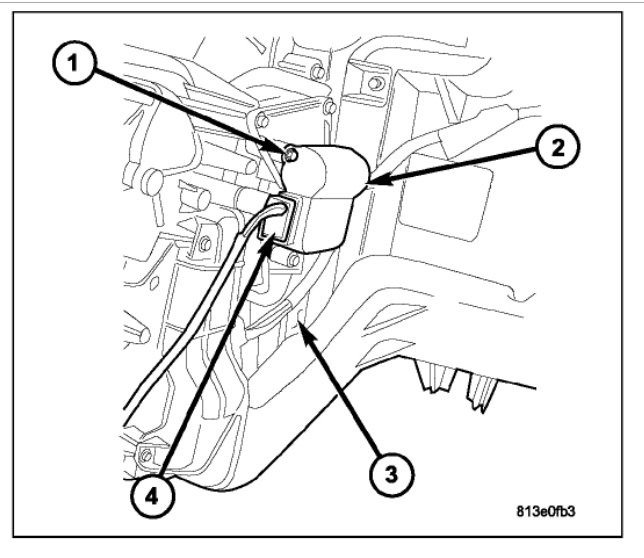 1
2
3
4
813e0fb3