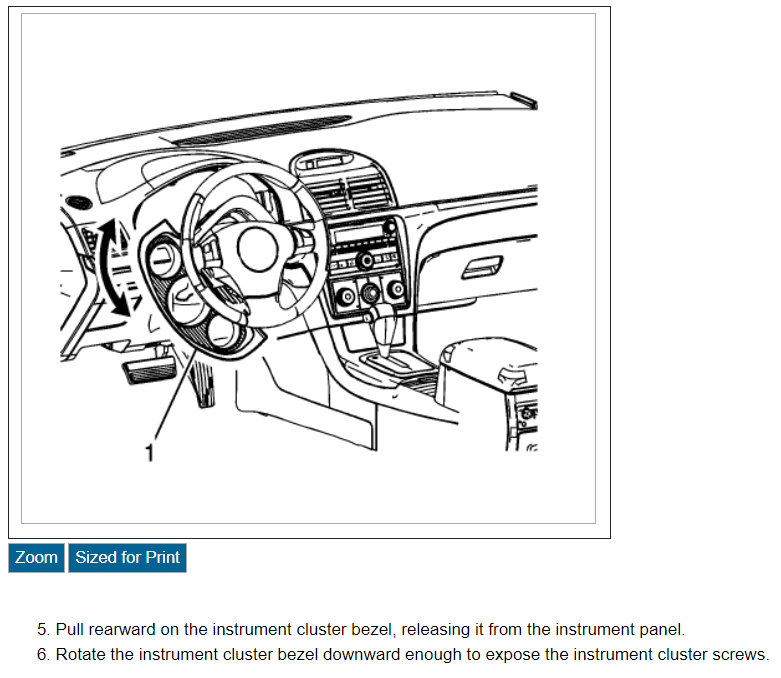 1

Zoom Sized for Print

5. Pull rearward on the instrument cluster bezel, releasing it from the instrument panel.
6. Rotate the instrument cluster bezel downward enough to expose the instrument cluster screws.