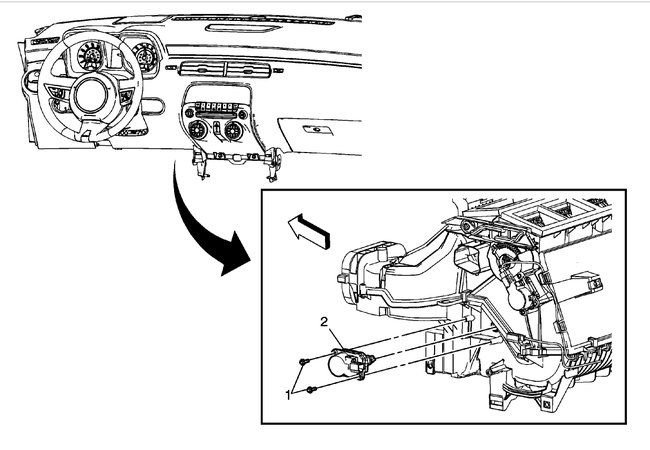 2

1