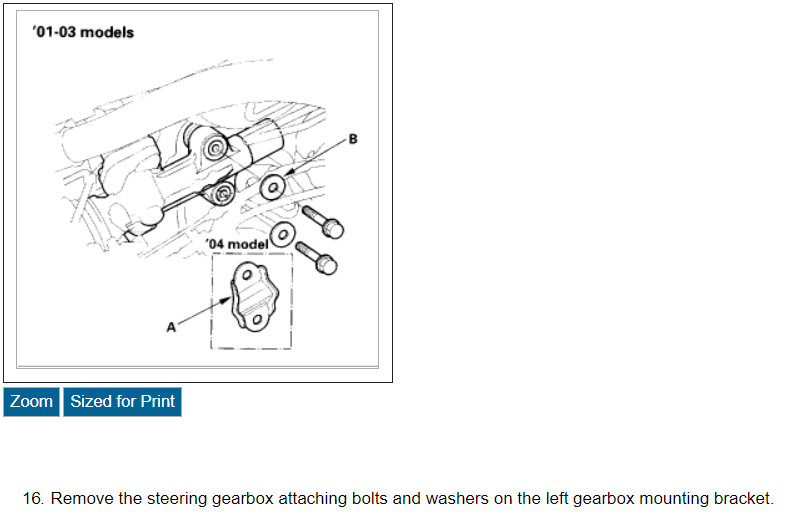 '01-03 models

B

'04 model

A

Zoom Sized for Print

16. Remove the steering gearbox attaching bolts and washers on the left gearbox mounting bracket.