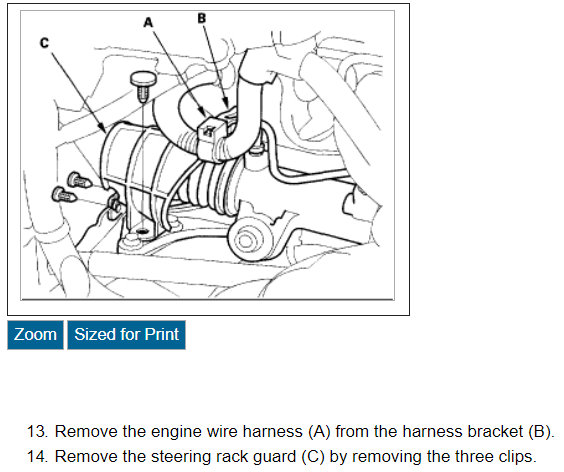 A
B
C

Zoom
Sized for Print

13. Remove the engine wire harness (A) from the harness bracket (B).
14. Remove the steering rack guard (C) by removing the three clips.