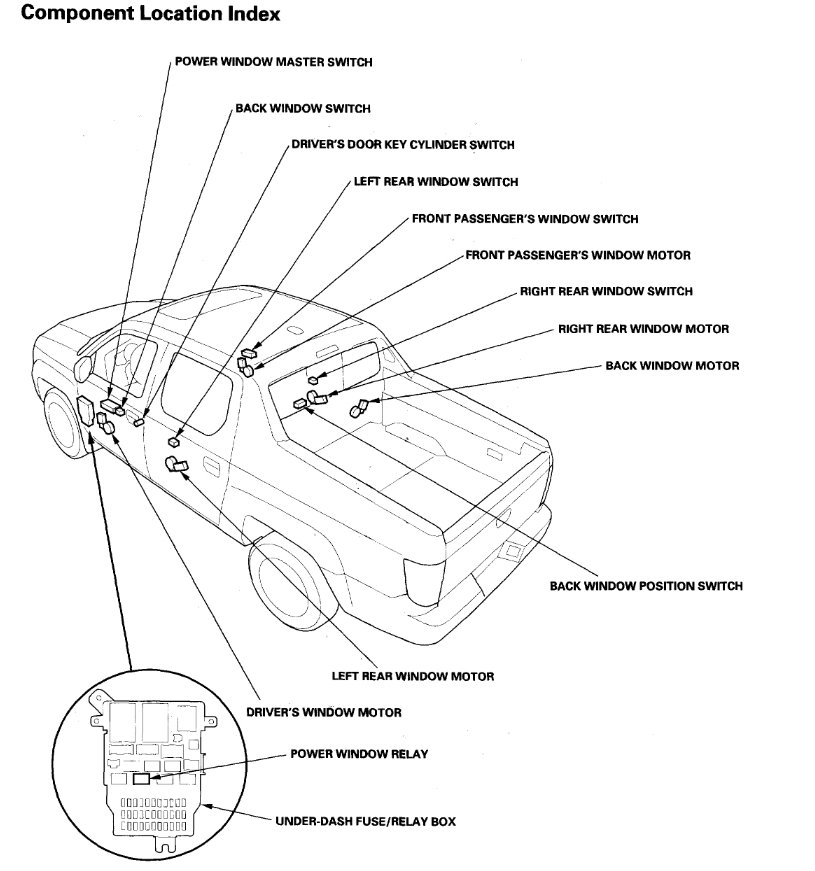 Component Location Index

POWER WINDOW MASTER SWITCH

BACK WINDOW SWITCH

DRIVER'S DOOR KEY CYLINDER SWITCH

LEFT REAR WINDOW SWITCH

FRONT PASSENGER'S WINDOW SWITCH

FRONT PASSENGER'S WINDOW MOTOR

RIGHT REAR WINDOW SWITCH

RIGHT REAR WINDOW MOTOR

BACK WINDOW MOTOR

BACK WINDOW POSITION SWITCH

LEFT REAR WINDOW MOTOR

DRIVER'S WINDOW MOTOR

POWER WINDOW RELAY

UNDER-DASH FUSE/RELAY BOX