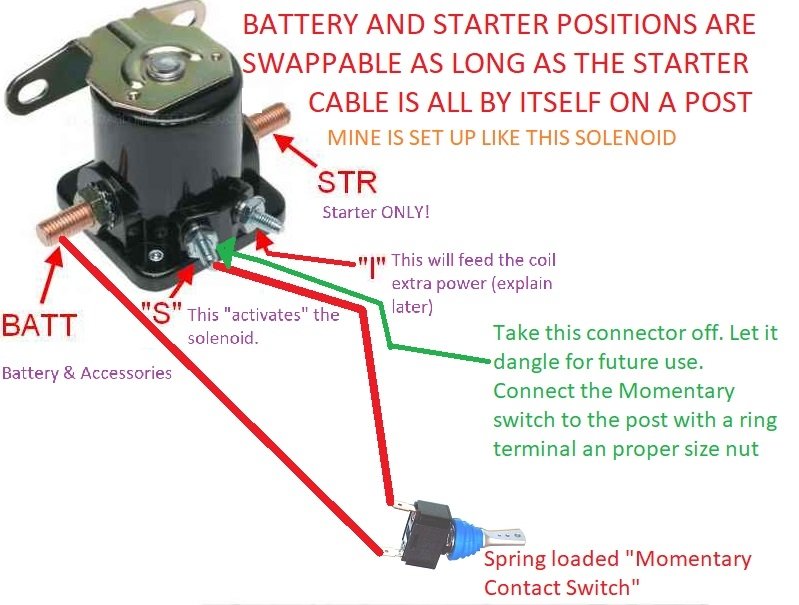 BATTERY AND STARTER POSITIONS ARE SWAPPABLE AS LONG AS THE STARTER CABLE IS ALL BY ITSELF ON A POST

MINE IS SET UP LIKE THIS SOLENOID

STR

Starter ONLY!

"I" This will feed the coil extra power (explain later)

"S" This "activates" the solenoid.

BATT

Battery & Accessories

Take this connector off. Let it dangle for future use. Connect the Momentary switch to the post with a ring terminal an proper size nut

Spring loaded "Momentary Contact Switch"