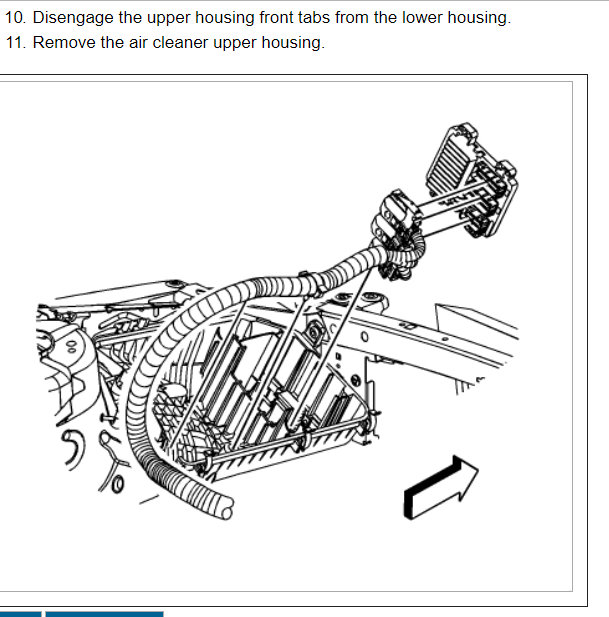 10. Disengage the upper housing front tabs from the lower housing.
11. Remove the air cleaner upper housing.