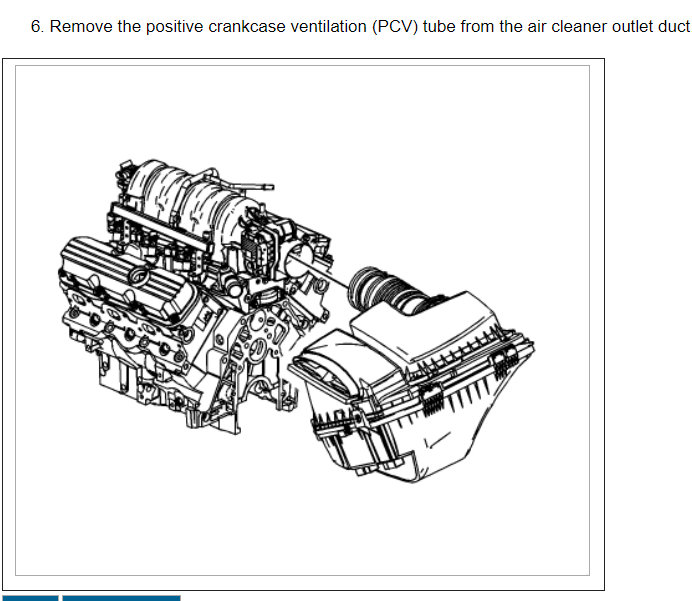 6. Remove the positive crankcase ventilation (PCV) tube from the air cleaner outlet duct