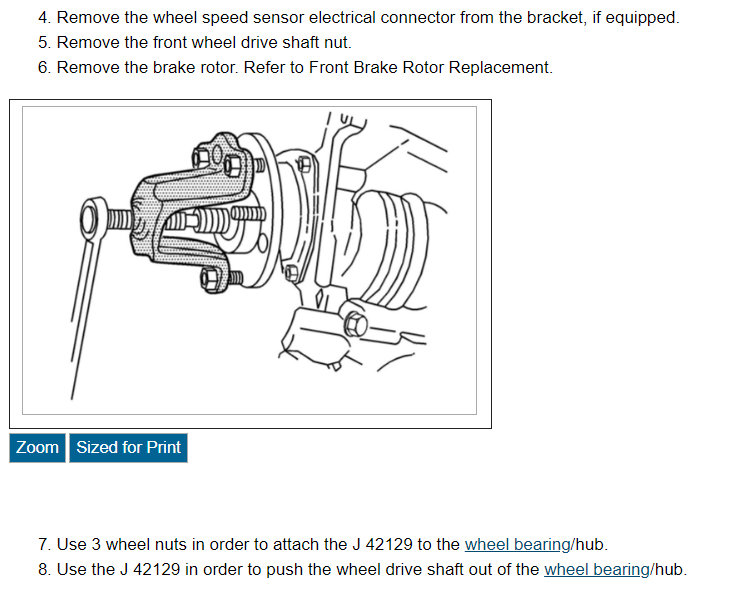 4. Remove the wheel speed sensor electrical connector from the bracket, if equipped.
5. Remove the front wheel drive shaft nut.
6. Remove the brake rotor. Refer to Front Brake Rotor Replacement.

Zoom
Sized for Print

7. Use 3 wheel nuts in order to attach the J 42129 to the wheel bearing/hub.
8. Use the J 42129 in order to push the wheel drive shaft out of the wheel bearing/hub.