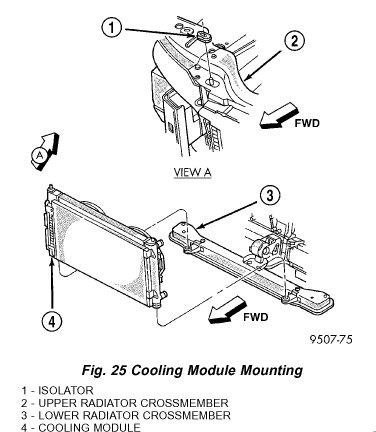 1

2

FWD

A

VIEW A

3

4

FWD

9507-75

Fig. 25 Cooling Module Mounting

1 - ISOLATOR
2 - UPPER RADIATOR CROSSMEMBER
3 - LOWER RADIATOR CROSSMEMBER
4 - COOLING MODULE