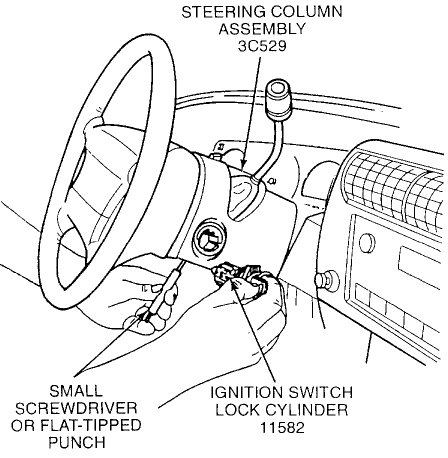 STEERING COLUMN ASSEMBLY 3C529

SMALL SCREWDRIVER OR FLAT-TIPPED PUNCH

IGNITION SWITCH LOCK CYLINDER 11582