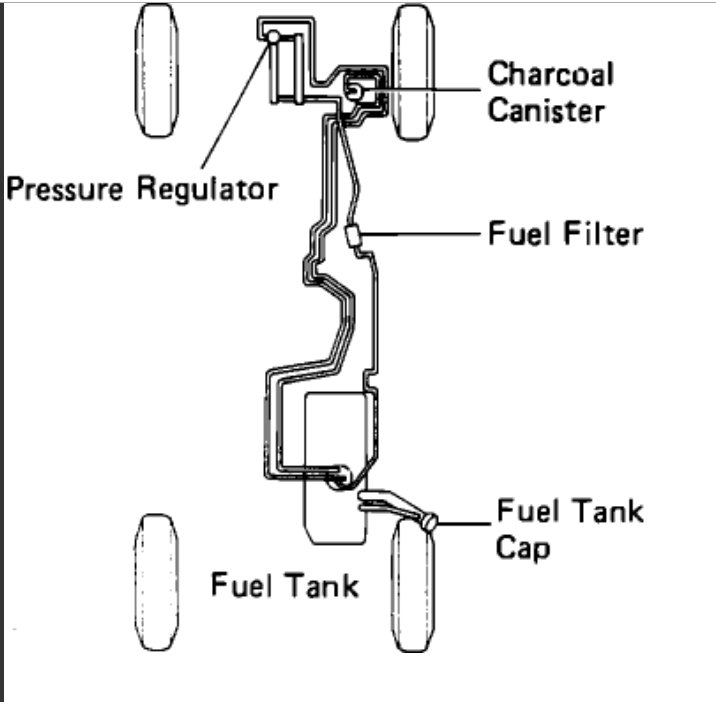 Charcoal Canister

Pressure Regulator

Fuel Filter

Fuel Tank Cap

Fuel Tank