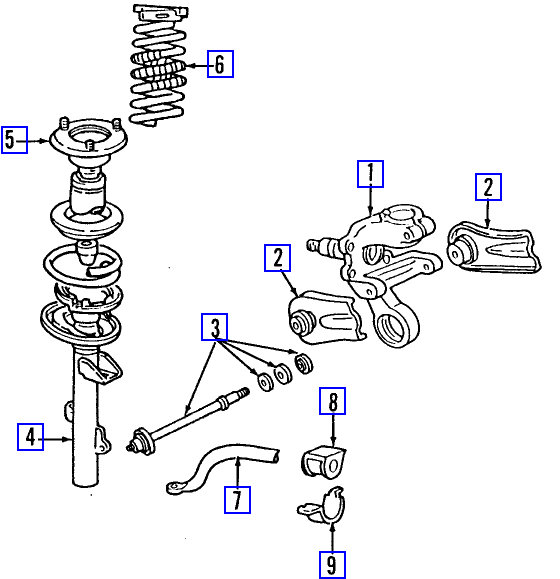 6
5
1
2
2
3
8
4
7
9