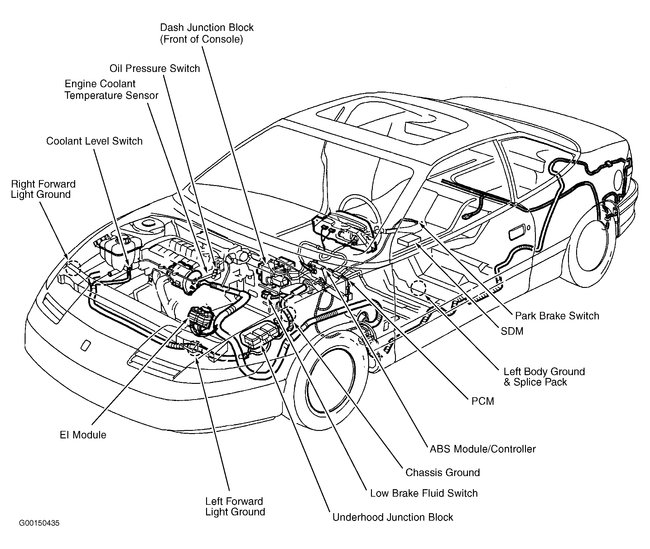 Dash Junction Block
(Front of Console)

Oil Pressure Switch

Engine Coolant
Temperature Sensor

Coolant Level Switch

Right Forward
Light Ground

Park Brake Switch

SDM

Left Body Ground
& Splice Pack

PCM

EI Module

ABS Module/Controller

Chassis Ground

Low Brake Fluid Switch

Left Forward
Light Ground

Underhood Junction Block

G00150435