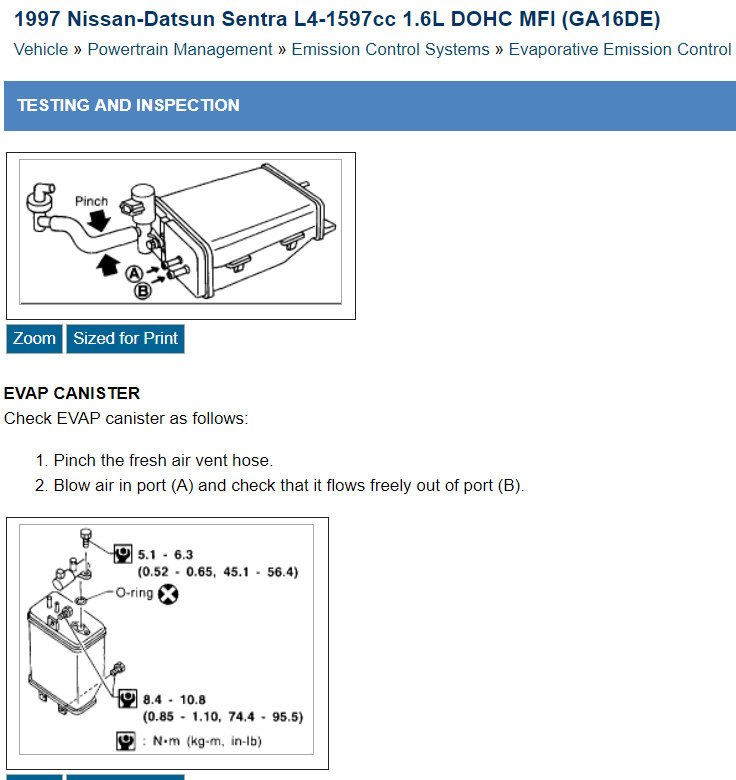 1997 Nissan-Datsun Sentra L4-1597cc 1.6L DOHC MFI (GA16DE)

Vehicle » Powertrain Management » Emission Control Systems » Evaporative Emission Control

TESTING AND INSPECTION

Pinch

A

B

Zoom Sized for Print

EVAP CANISTER

Check EVAP canister as follows:

1. Pinch the fresh air vent hose.
2. Blow air in port (A) and check that it flows freely out of port (B).

5.1 - 6.3
(0.52 - 0.65, 45.1 - 56.4)

O-ring

8.4 - 10.8
(0.85 - 1.10, 74.4 - 95.5)

: N•m (kg-m, in-lb)