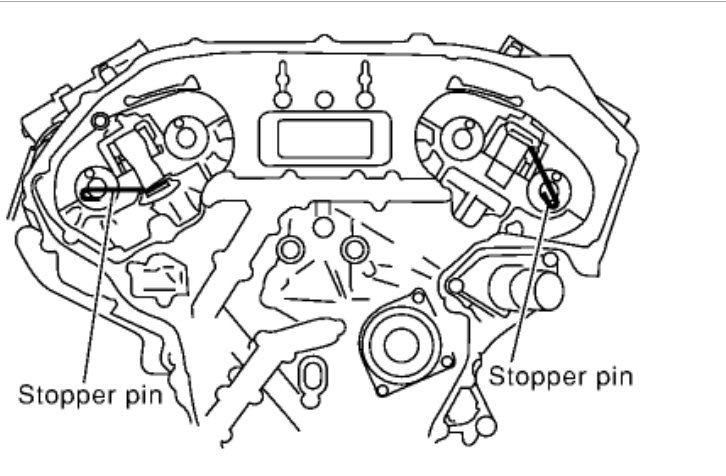 Stopper pin
Stopper pin