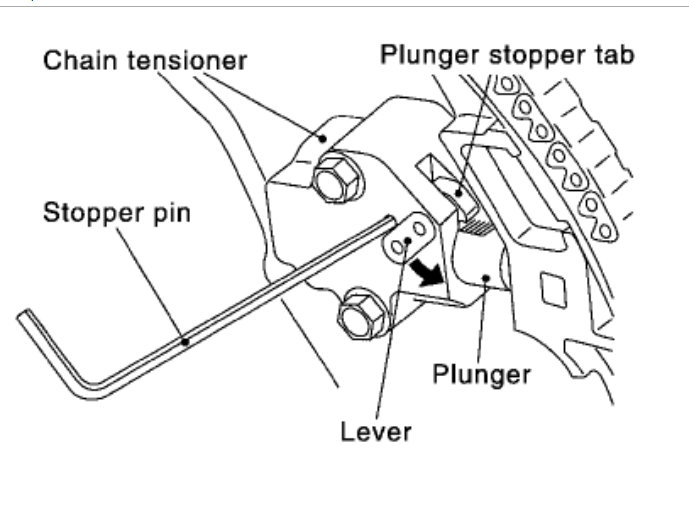 Chain tensioner
Plunger stopper tab
Stopper pin
Plunger
Lever