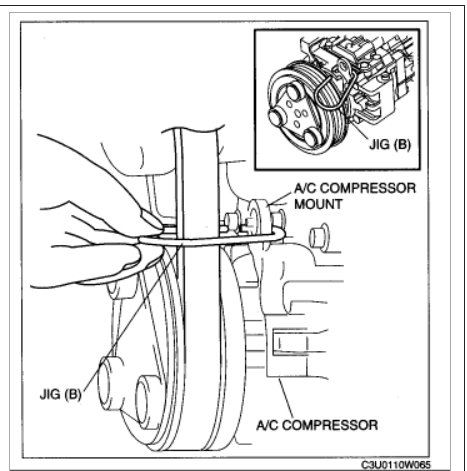 JIG (B)

A/C COMPRESSOR MOUNT

JIG (B)

A/C COMPRESSOR

C3U0110W065